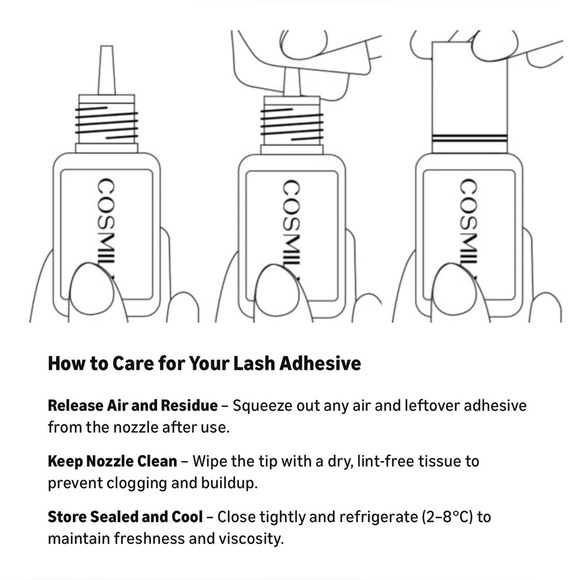 COSMIL

COSMIL

COSMIL

How to Care for Your Lash Adhesive

Release Air and Residue – Squeeze out any air and leftover adhesive from the nozzle after use.

Keep Nozzle Clean – Wipe the tip with a dry, lint-free tissue to prevent clogging and buildup.

Store Sealed and Cool – Close tightly and refrigerate (2–8°C) to maintain freshness and viscosity.